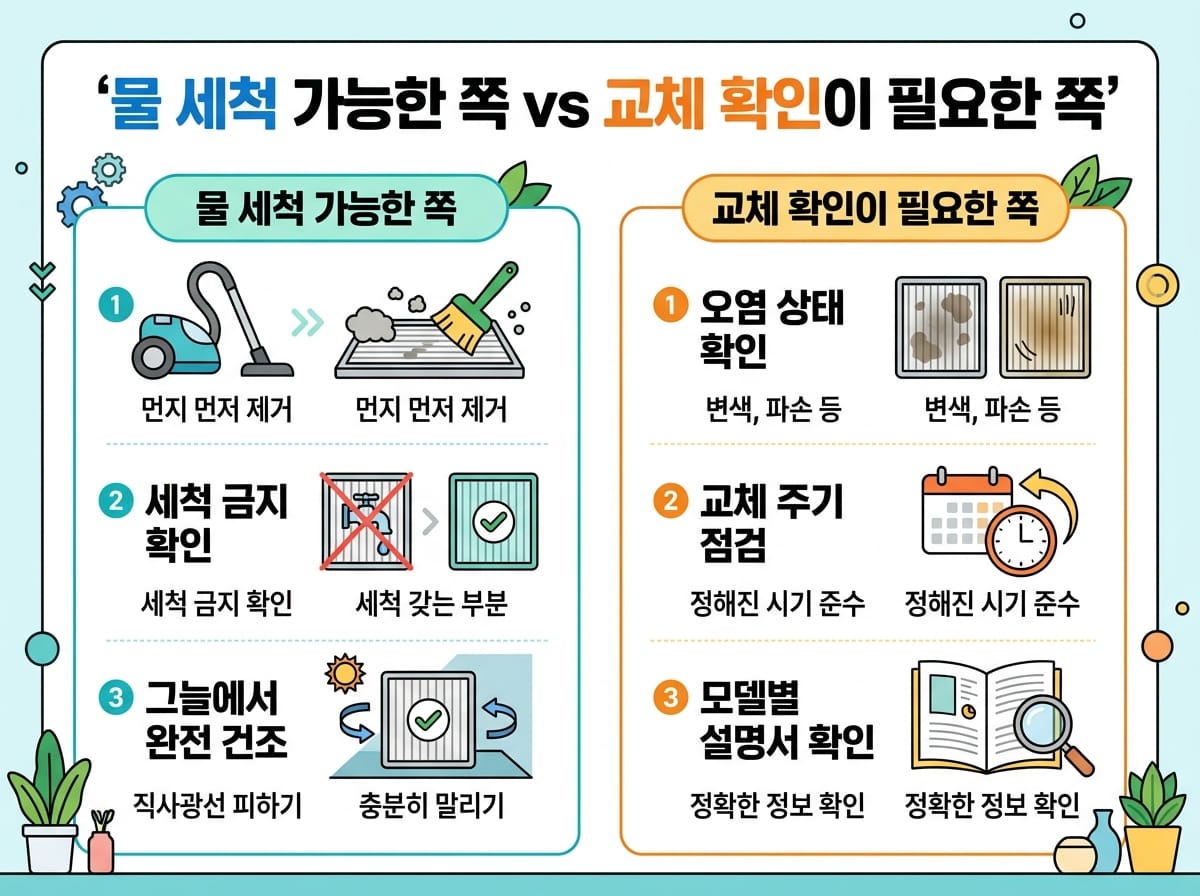 ‘물 세척 가능한 쪽 vs 교체 확인이 필요한 쪽’

물 세척 가능한 쪽

1

먼지 먼저 제거

먼지 먼저 제거

2 세척 금지 확인

세척 금지 확인

세척 갖는 부분

3 그늘에서 완전 건조

직사광선 피하기

충분히 말리기

교체 확인이 필요한 쪽

1 오염 상태 확인

변색, 파손 등

변색, 파손 등

2 교체 주기 점검

정해진 시기 준수

정해진 시기 준수

3 모델별 설명서 확인

정확한 정보 확인

정확한 정보 확인